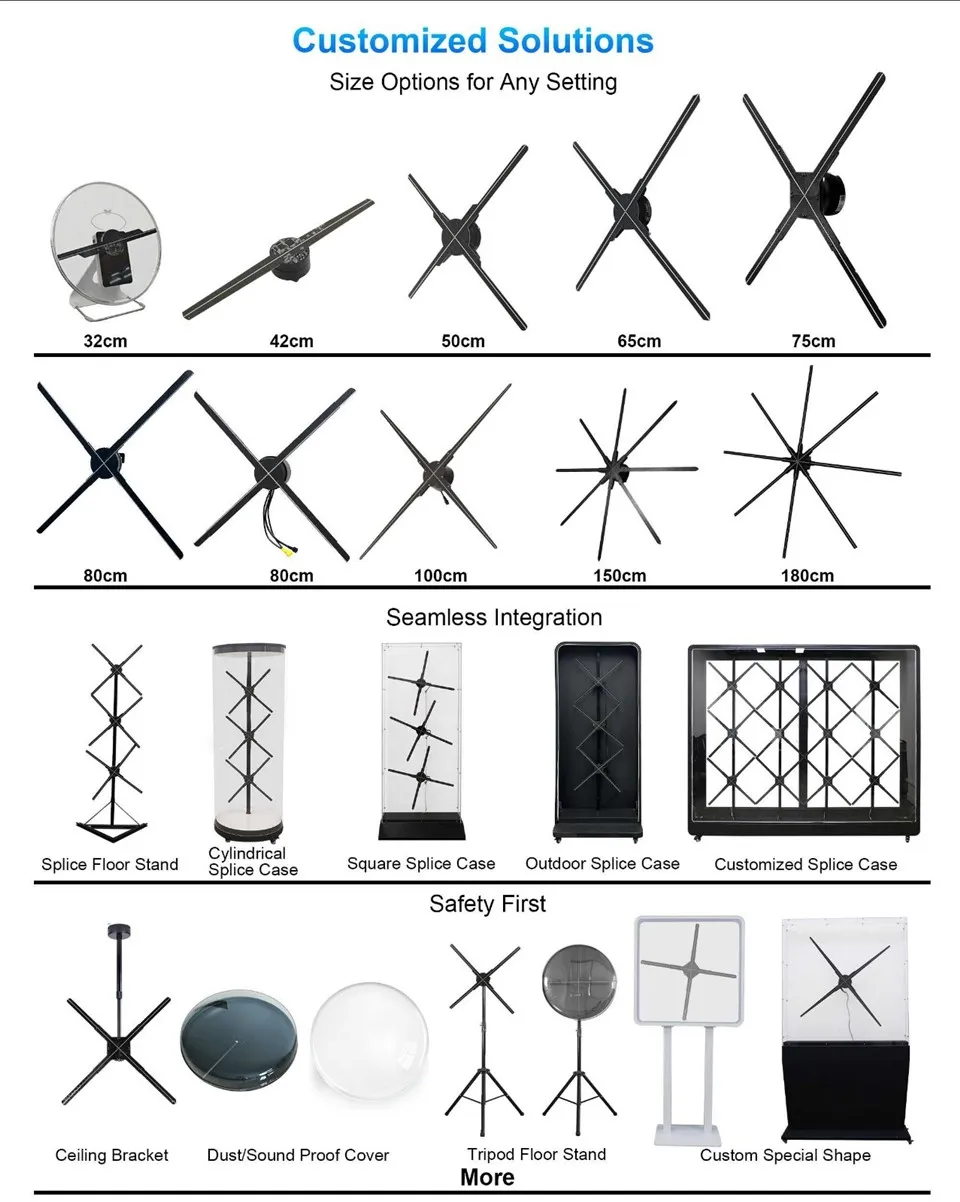 Customized Solutions
Size Options for Any Setting

32cm 42cm 50cm 65cm 75cm

80cm 80cm 100cm 150cm 180cm

Seamless Integration

Splice Floor Stand
Cylindrical Splice Case
Square Splice Case
Outdoor Splice Case
Customized Splice Case

Safety First

Ceiling Bracket
Dust/Sound Proof Cover
Tripod Floor Stand
Custom Special Shape

More